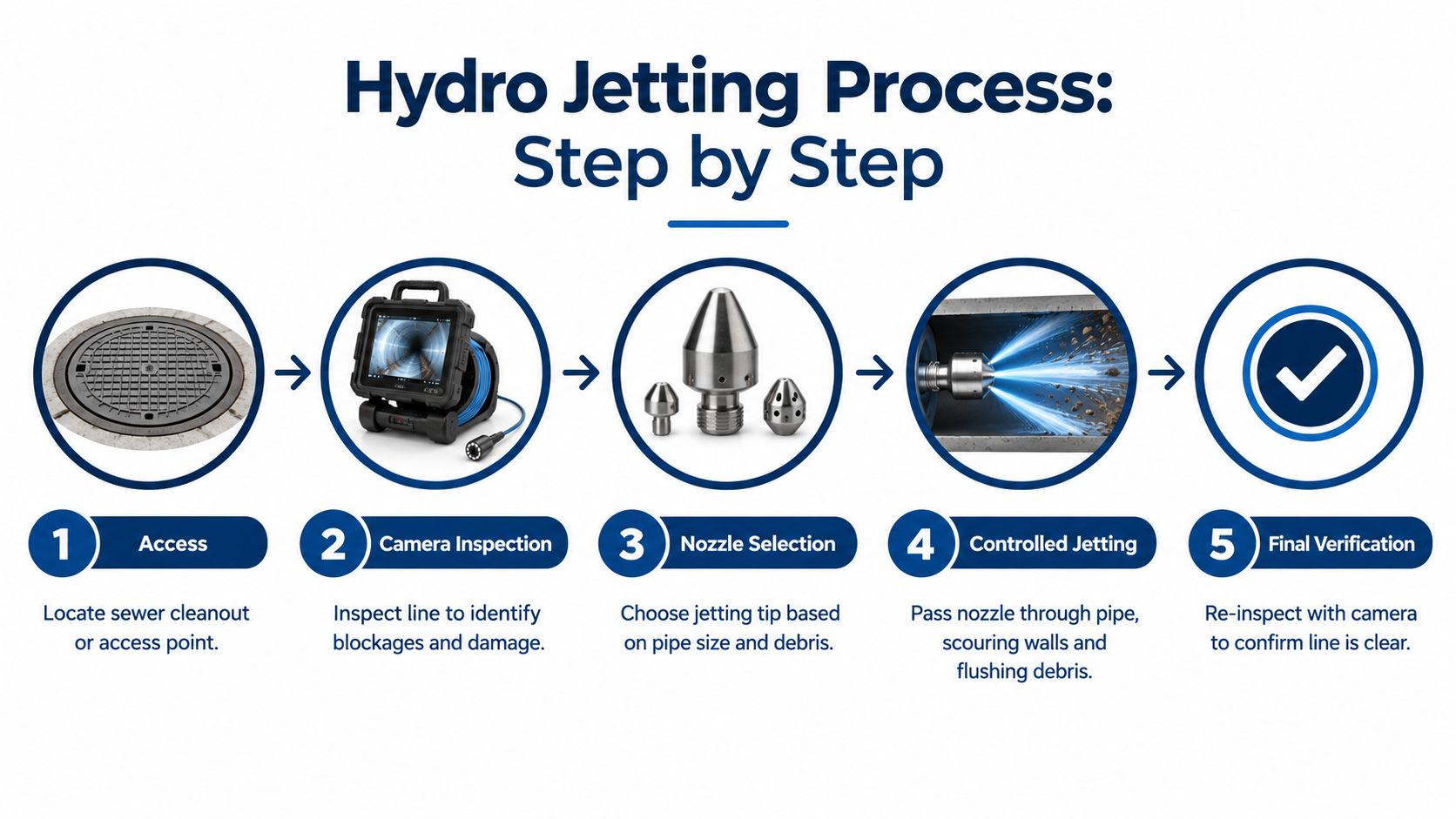 Hydro Jetting Process:
Step by Step

1 Access

Locate sewer cleanout or access point.

2 Camera Inspection

Inspect line to identify blockages and damage.

3 Nozzle Selection

Choose jetting tip based on pipe size and debris.

4 Controlled Jetting

Pass nozzle through pipe, scouring walls and flushing debris.

5 Final Verification

Re-inspect with camera to confirm line is clear.