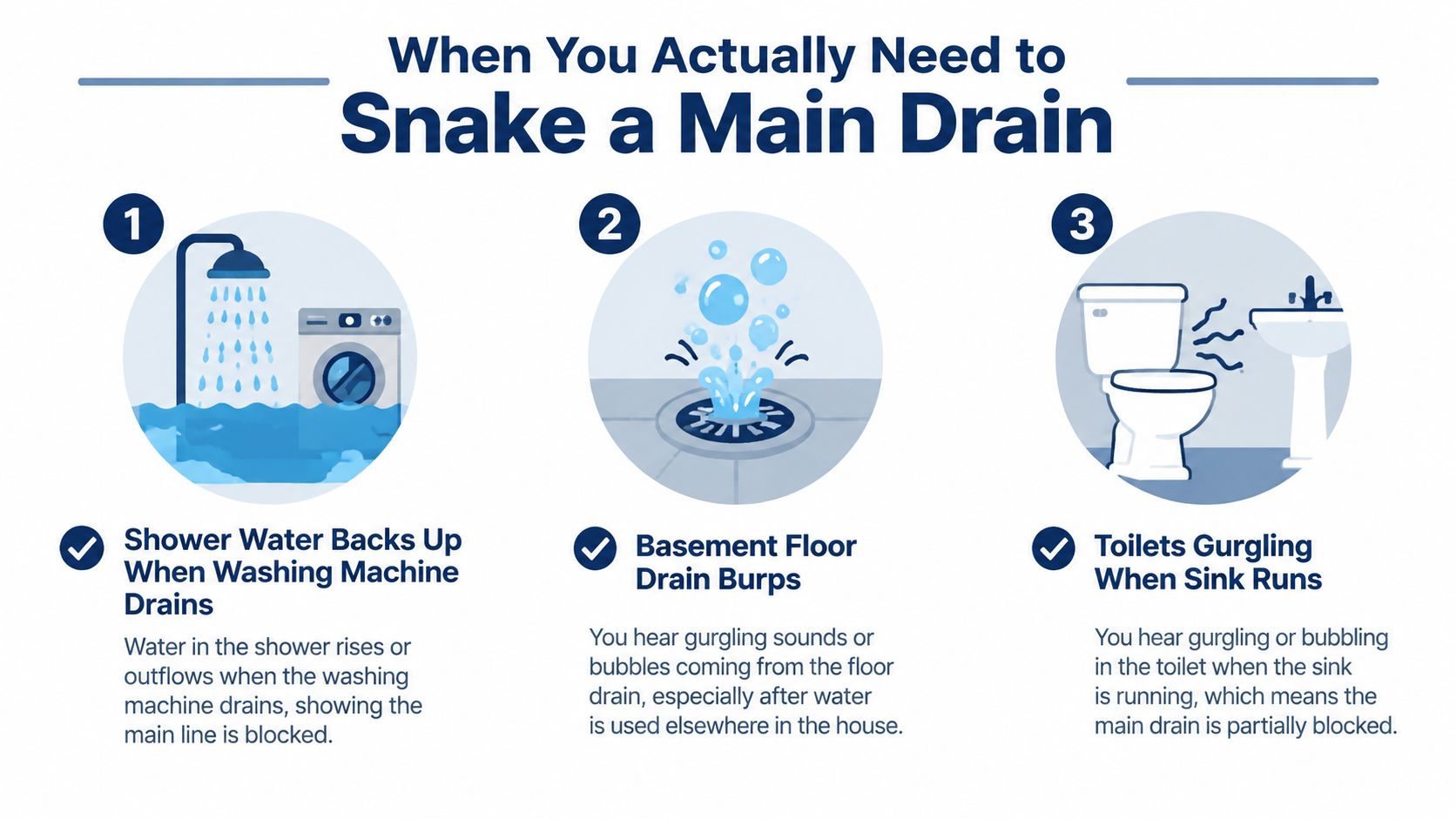 When You Actually Need to
Snake a Main Drain

1

Shower Water Backs Up When Washing Machine Drains

Water in the shower rises or outflows when the washing machine drains, showing the main line is blocked.

2

Basement Floor Drain Burps

You hear gurgling sounds or bubbles coming from the floor drain, especially after water is used elsewhere in the house.

3

Toilets Gurgling When Sink Runs

You hear gurgling or bubbling in the toilet when the sink is running, which means the main drain is partially blocked.