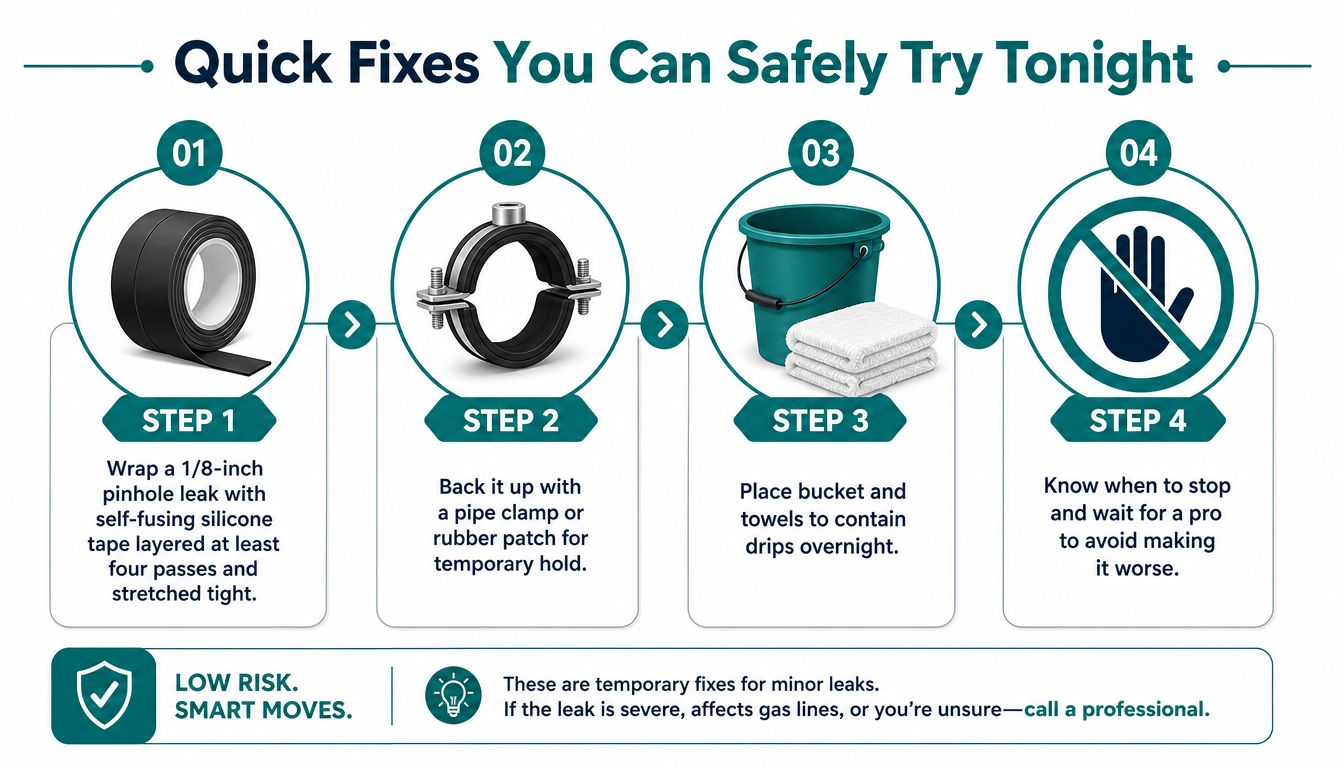 Quick Fixes You Can Safely Try Tonight

01

STEP 1

Wrap a 1/8-inch pinhole leak with self-fusing silicone tape layered at least four passes and stretched tight.

02

STEP 2

Back it up with a pipe clamp or rubber patch for temporary hold.

03

STEP 3

Place bucket and towels to contain drips overnight.

04

STEP 4

Know when to stop and wait for a pro to avoid making it worse.

LOW RISK. SMART MOVES.

These are temporary fixes for minor leaks.
If the leak is severe, affects gas lines, or you're unsure—call a professional.