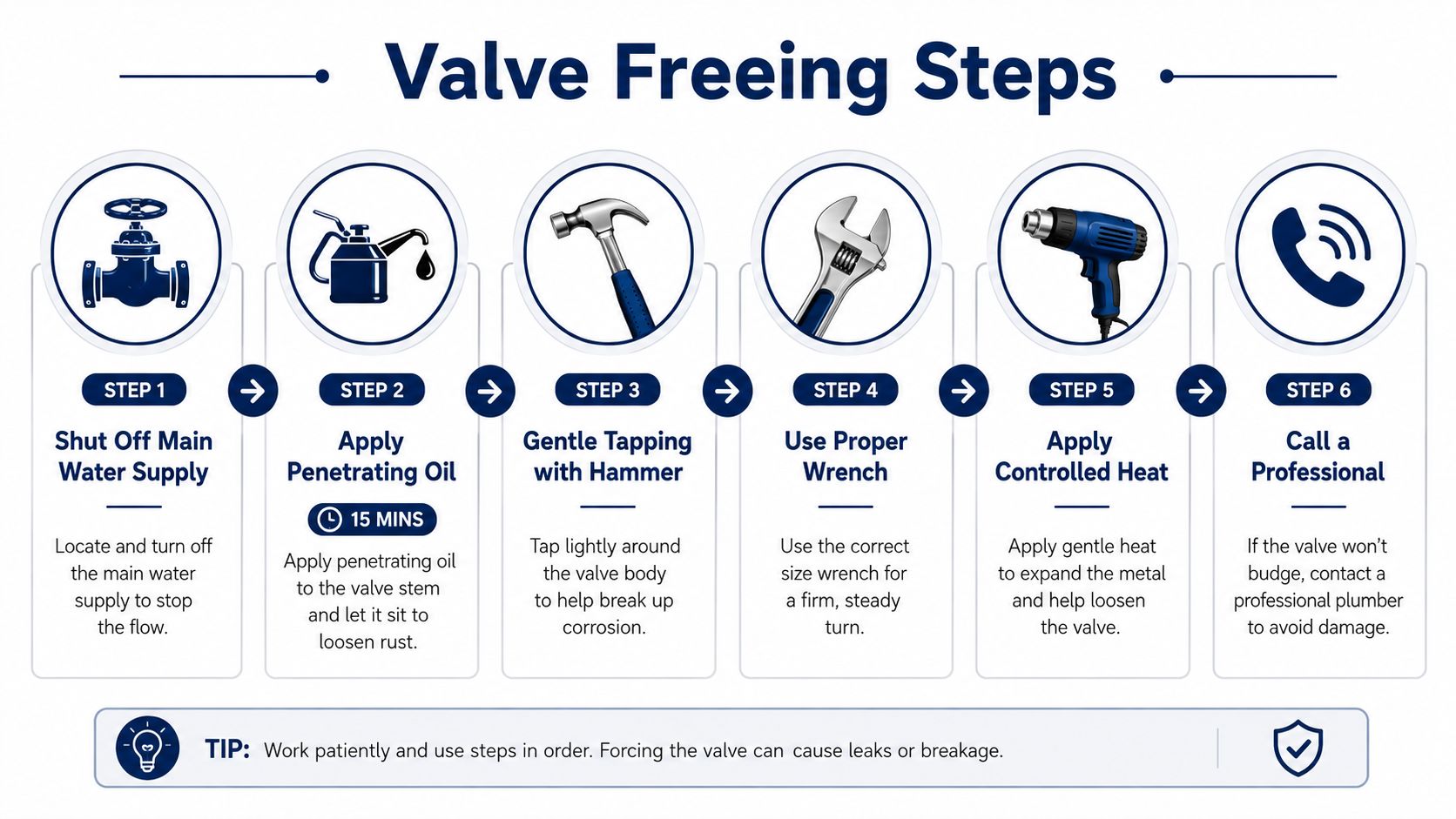 Valve Freeing Steps

STEP 1

Shut Off Main Water Supply

Locate and turn off the main water supply to stop the flow.

STEP 2

Apply Penetrating Oil

15 MINS

Apply penetrating oil to the valve stem and let it sit to loosen rust.

STEP 3

Gentle Tapping with Hammer

Tap lightly around the valve body to help break up corrosion.

STEP 4

Use Proper Wrench

Use the correct size wrench for a firm, steady turn.

STEP 5

Apply Controlled Heat

Apply gentle heat to expand the metal and help loosen the valve.

STEP 6

Call a Professional

If the valve won't budge, contact a professional plumber to avoid damage.

TIP: Work patiently and use steps in order. Forcing the valve can cause leaks or breakage.