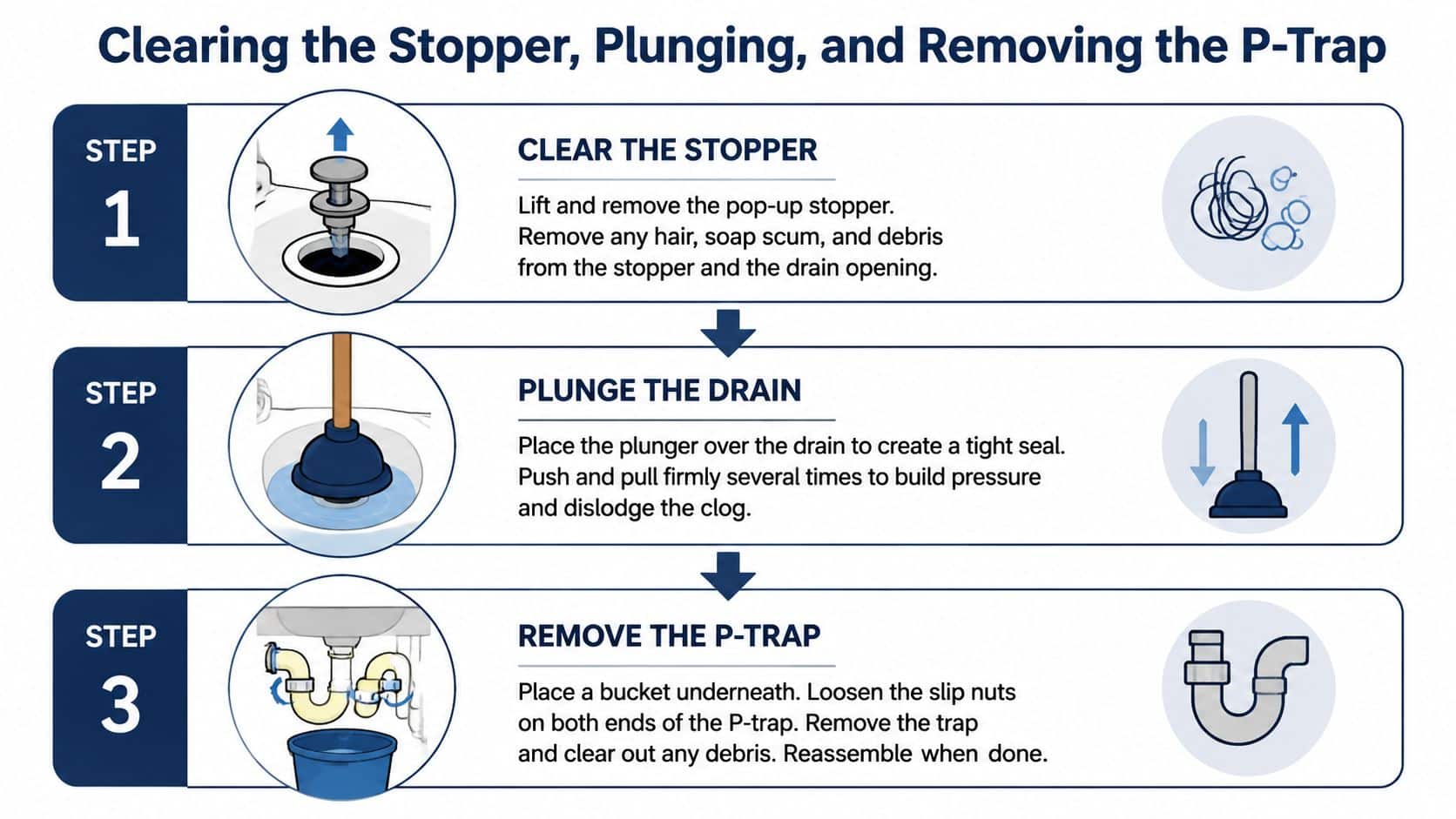 Clearing the Stopper, Plunging, and Removing the P-Trap

STEP 1

CLEAR THE STOPPER

Lift and remove the pop-up stopper. Remove any hair, soap scum, and debris from the stopper and the drain opening.

STEP 2

PLUNGE THE DRAIN

Place the plunger over the drain to create a tight seal. Push and pull firmly several times to build pressure and dislodge the clog.

STEP 3

REMOVE THE P-TRAP

Place a bucket underneath. Loosen the slip nuts on both ends of the P-trap. Remove the trap and clear out any debris. Reassemble when done.