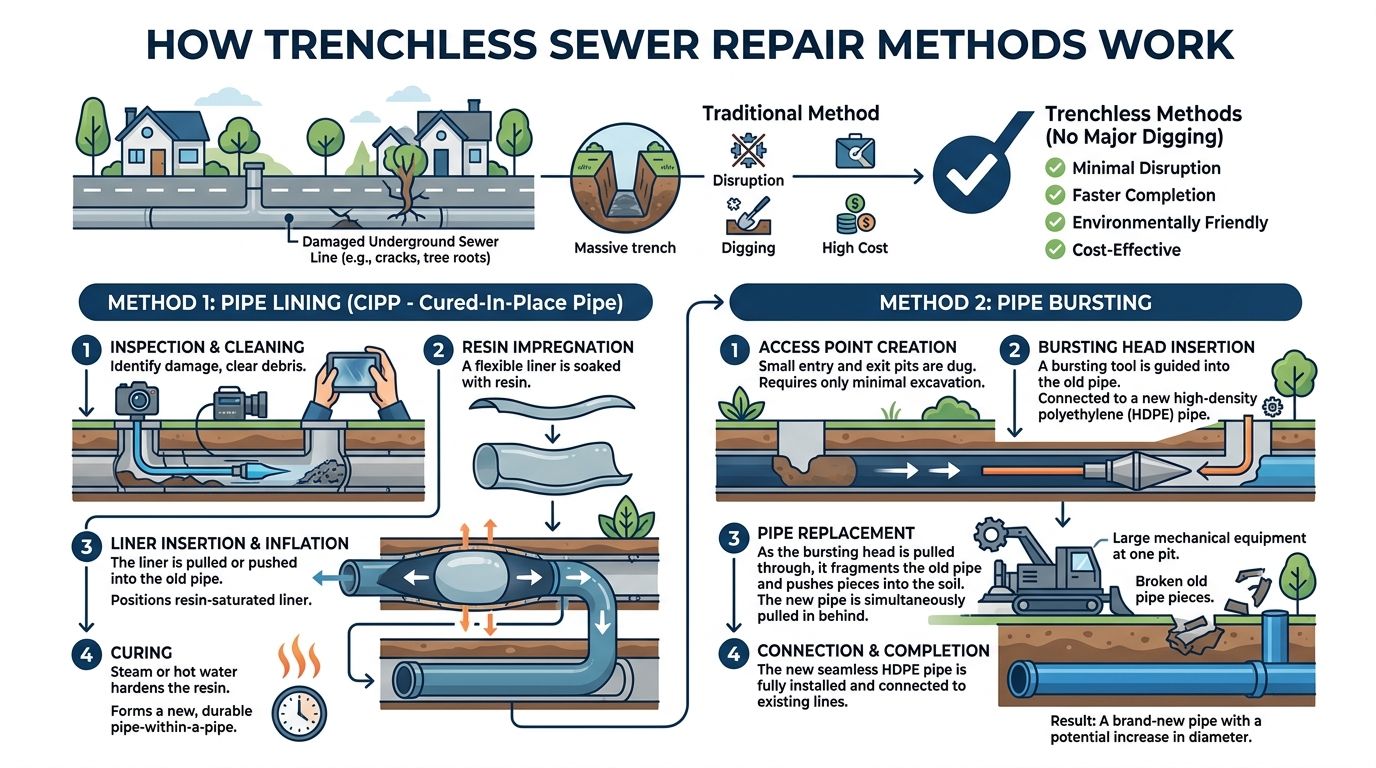 HOW TRENCHLESS SEWER REPAIR METHODS WORK

Damaged Underground Sewer Line (e.g., cracks, tree roots)

Massive trench

Traditional Method

Disruption

Digging

High Cost

Trenchless Methods (No Major Digging)

Minimal Disruption

Faster Completion

Environmentally Friendly

Cost-Effective

METHOD 1: PIPE LINING (CIPP - Cured-In-Place Pipe)

1 INSPECTION & CLEANING
Identify damage, clear debris.

2 RESIN IMPREGNATION
A flexible liner is soaked with resin.

3 LINER INSERTION & INFLATION
The liner is pulled or pushed into the old pipe.
Positions resin-saturated liner.

4 CURING
Steam or hot water hardens the resin.
Forms a new, durable pipe-within-a-pipe.

METHOD 2: PIPE BURSTING

1 ACCESS POINT CREATION
Small entry and exit pits are dug. Requires only minimal excavation.

2 BURSTING HEAD INSERTION
A bursting tool is guided into the old pipe.
Connected to a new high-density polyethylene (HDPE) pipe.

3 PIPE REPLACEMENT
As the bursting head is pulled through, it fragments the old pipe and pushes pieces into the soil. The new pipe is simultaneously pulled in behind.

Large mechanical equipment at one pit.

Broken old pipe pieces.

4 CONNECTION & COMPLETION
The new seamless HDPE pipe is fully installed and connected to existing lines.

Result: A brand-new pipe with a potential increase in diameter.