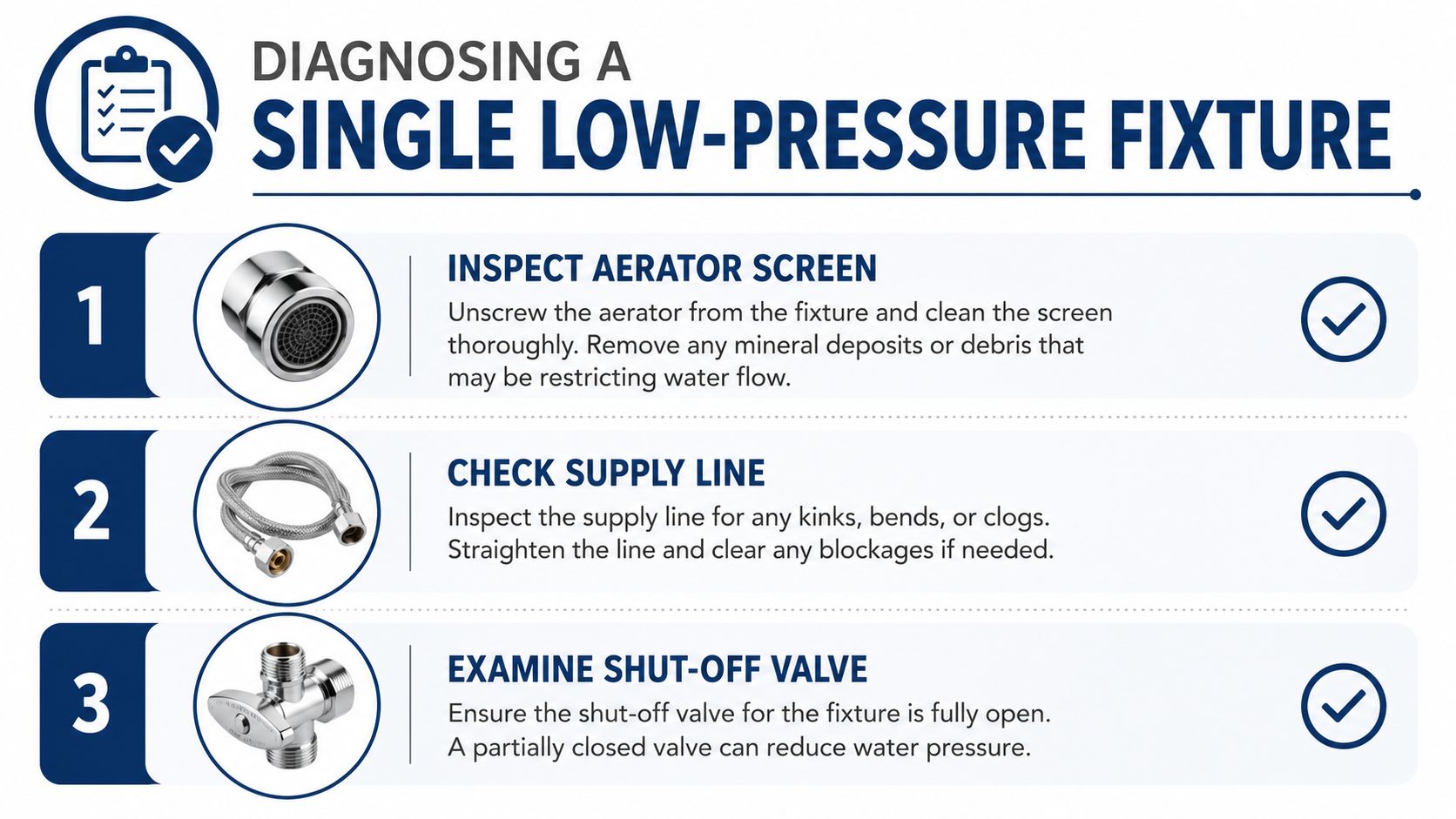 DIAGNOSING A
SINGLE LOW-PRESSURE FIXTURE

1
INSPECT AERATOR SCREEN
Unscrew the aerator from the fixture and clean the screen thoroughly. Remove any mineral deposits or debris that may be restricting water flow.

2
CHECK SUPPLY LINE
Inspect the supply line for any kinks, bends, or clogs. Straighten the line and clear any blockages if needed.

3
EXAMINE SHUT-OFF VALVE
Ensure the shut-off valve for the fixture is fully open. A partially closed valve can reduce water pressure.