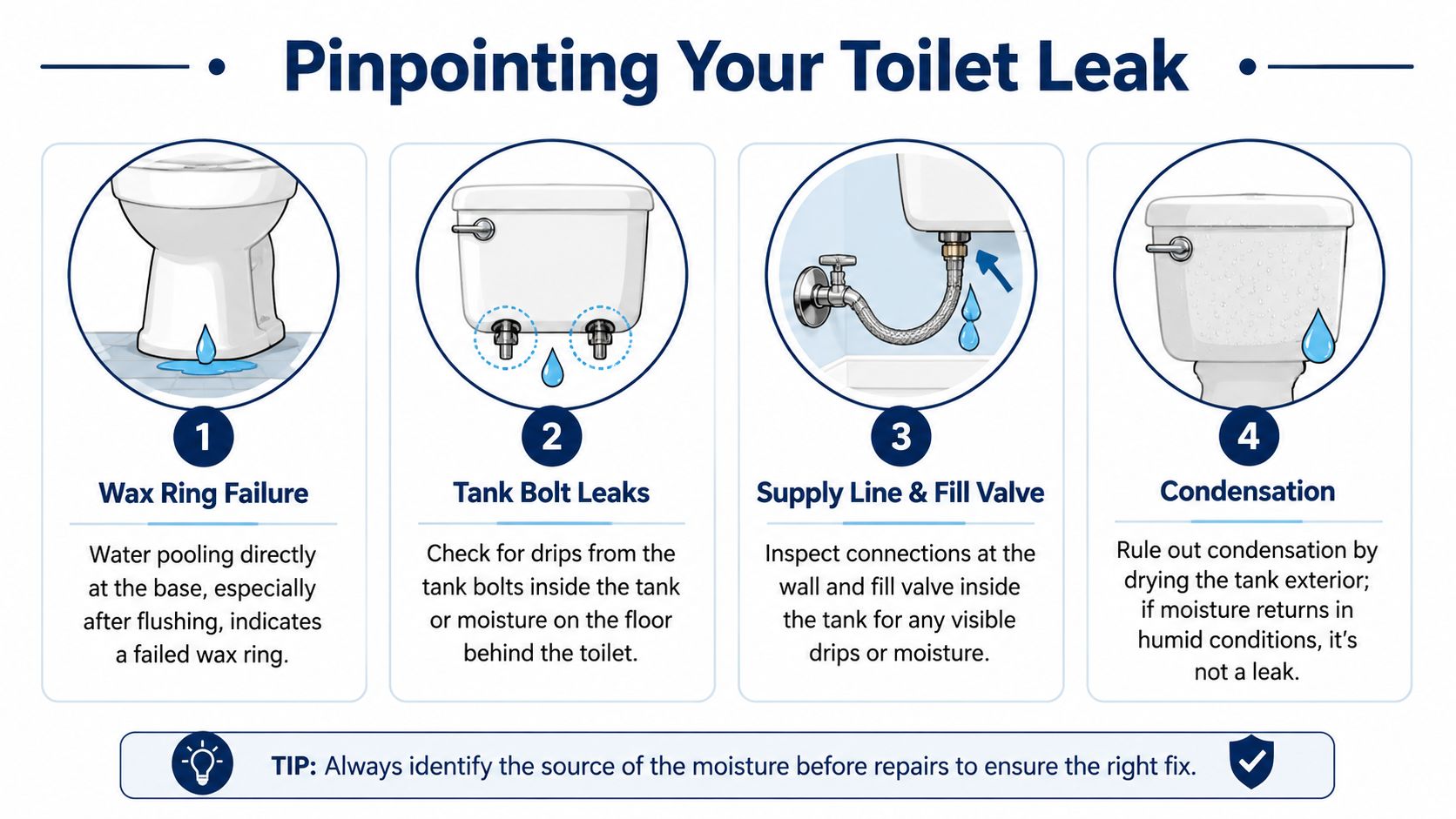 Pinpointing Your Toilet Leak

1
Wax Ring Failure
Water pooling directly at the base, especially after flushing, indicates a failed wax ring.

2
Tank Bolt Leaks
Check for drips from the tank bolts inside the tank or moisture on the floor behind the toilet.

3
Supply Line & Fill Valve
Inspect connections at the wall and fill valve inside the tank for any visible drips or moisture.

4
Condensation
Rule out condensation by drying the tank exterior; if moisture returns in humid conditions, it's not a leak.

TIP: Always identify the source of the moisture before repairs to ensure the right fix.