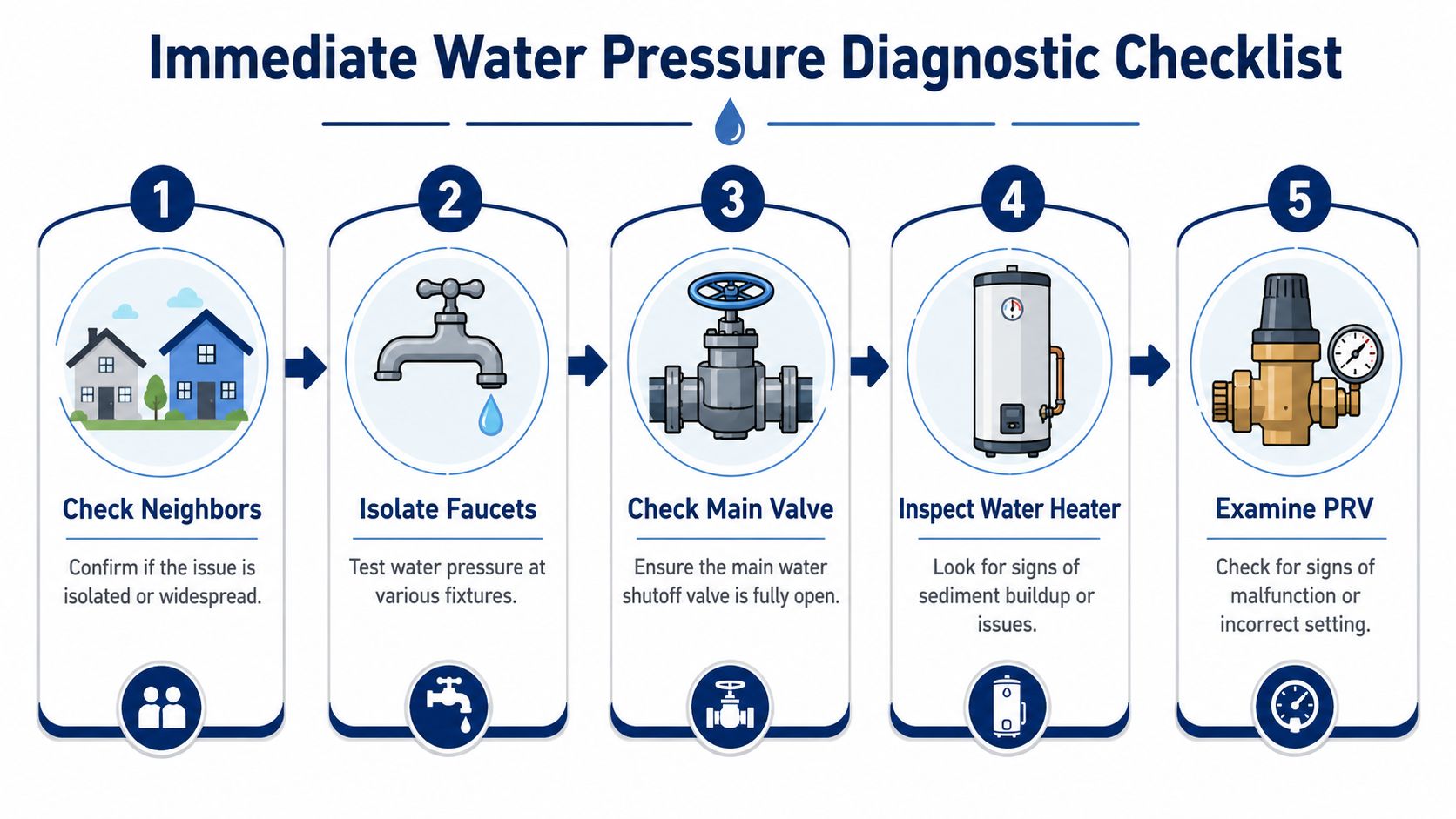 Immediate Water Pressure Diagnostic Checklist

1

Check Neighbors

Confirm if the issue is isolated or widespread.

2

Isolate Faucets

Test water pressure at various fixtures.

3

Check Main Valve

Ensure the main water shutoff valve is fully open.

4

Inspect Water Heater

Look for signs of sediment buildup or issues.

5

Examine PRV

Check for signs of malfunction or incorrect setting.