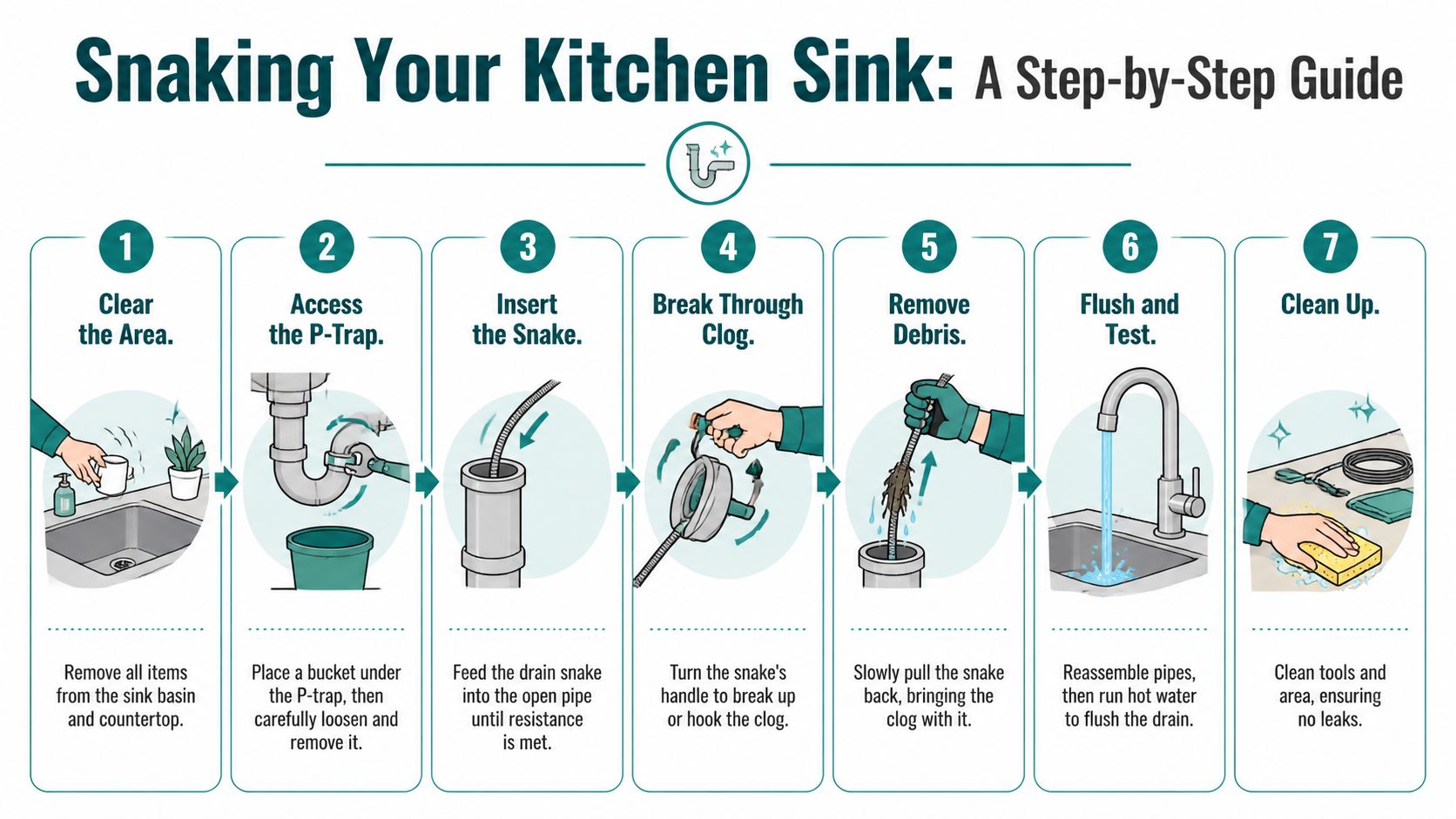 Snaking Your Kitchen Sink: A Step-by-Step Guide

1
Clear the Area.
Remove all items from the sink basin and countertop.

2
Access the P-Trap.
Place a bucket under the P-trap, then carefully loosen and remove it.

3
Insert the Snake.
Feed the drain snake into the open pipe until resistance is met.

4
Break Through Clog.
Turn the snake's handle to break up or hook the clog.

5
Remove Debris.
Slowly pull the snake back, bringing the clog with it.

6
Flush and Test.
Reassemble pipes, then run hot water to flush the drain.

7
Clean Up.
Clean tools and area, ensuring no leaks.