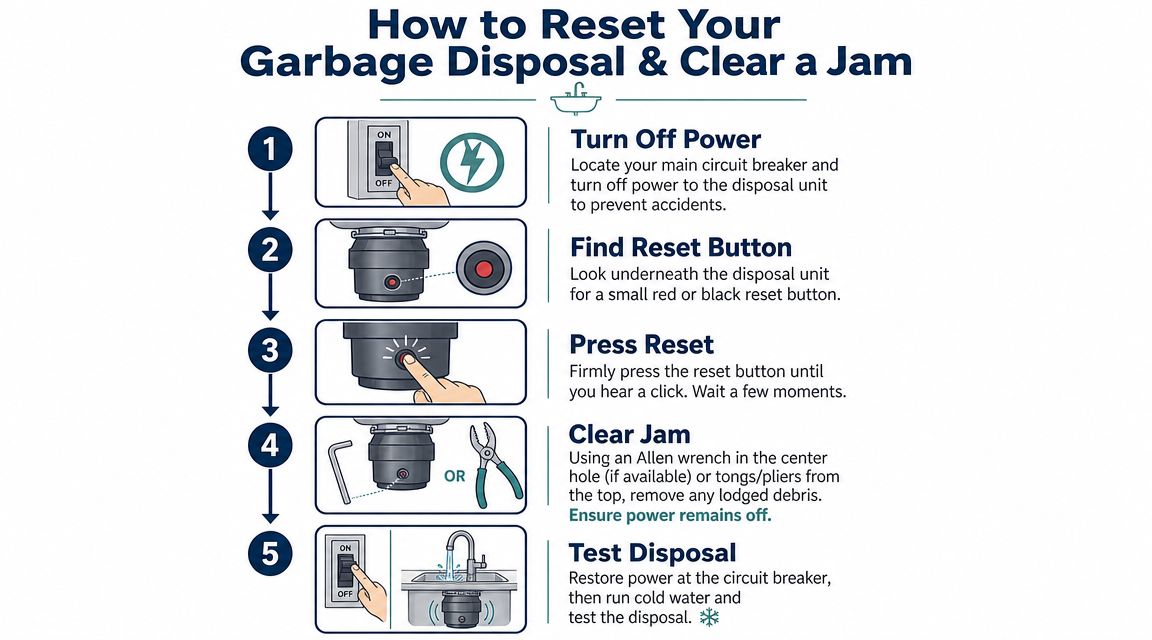 How to Reset Your Garbage Disposal & Clear a Jam

1

ON

OFF

Turn Off Power
Locate your main circuit breaker and turn off power to the disposal unit to prevent accidents.

2

Find Reset Button
Look underneath the disposal unit for a small red or black reset button.

3

Press Reset
Firmly press the reset button until you hear a click. Wait a few moments.

4

OR

Clear Jam
Using an Allen wrench in the center hole (if available) or tongs/pliers from the top, remove any lodged debris. Ensure power remains off.

5

ON

OFF

Test Disposal
Restore power at the circuit breaker, then run cold water and test the disposal.